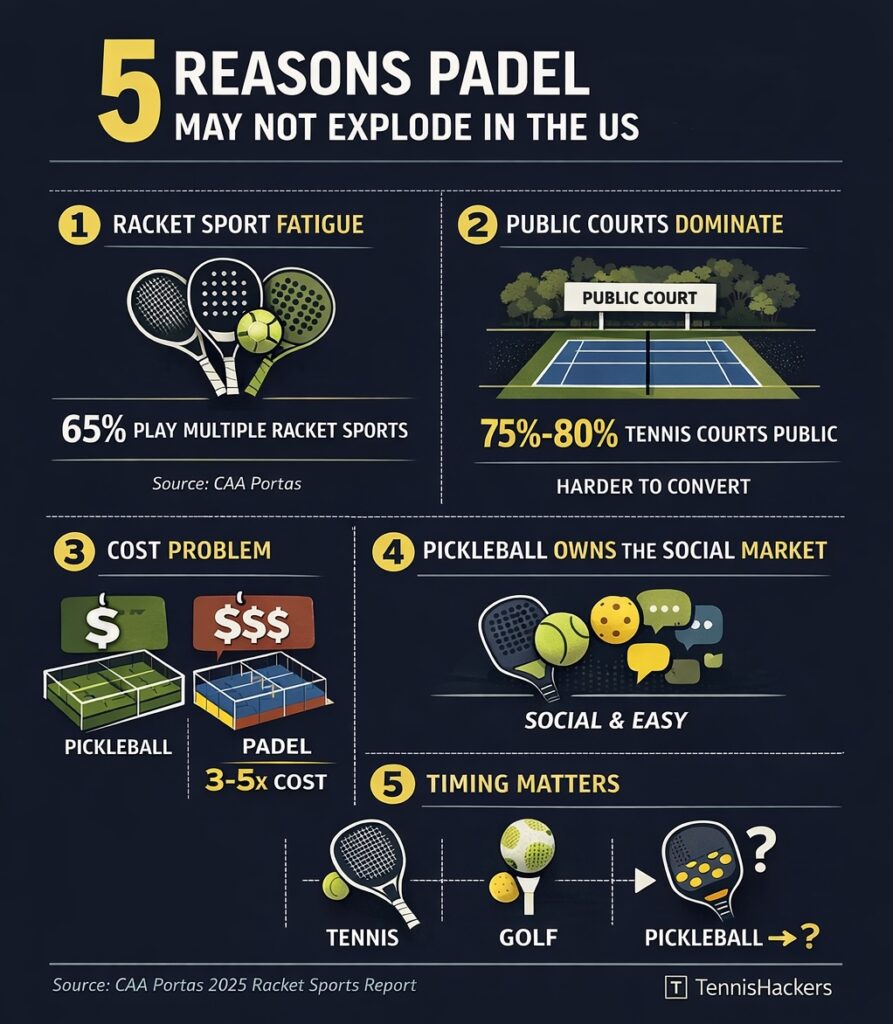 5 REASONS PADEL MAY NOT EXPLODE IN THE US

1 RACKET SPORT FATIGUE

65% PLAY MULTIPLE RACKET SPORTS

Source: CAA Portas

2 PUBLIC COURTS DOMINATE

PUBLIC COURT

75%-80% TENNIS COURTS PUBLIC

HARDER TO CONVERT

3 COST PROBLEM

$

$$$

PICKLEBALL

PADEL

3-5x COST

4 PICKLEBALL OWNS THE SOCIAL MARKET

SOCIAL & EASY

5 TIMING MATTERS

TENNIS

GOLF

?

PICKLEBALL → ?

Source: CAA Portas 2025 Racket Sports Report

T TennisHackers